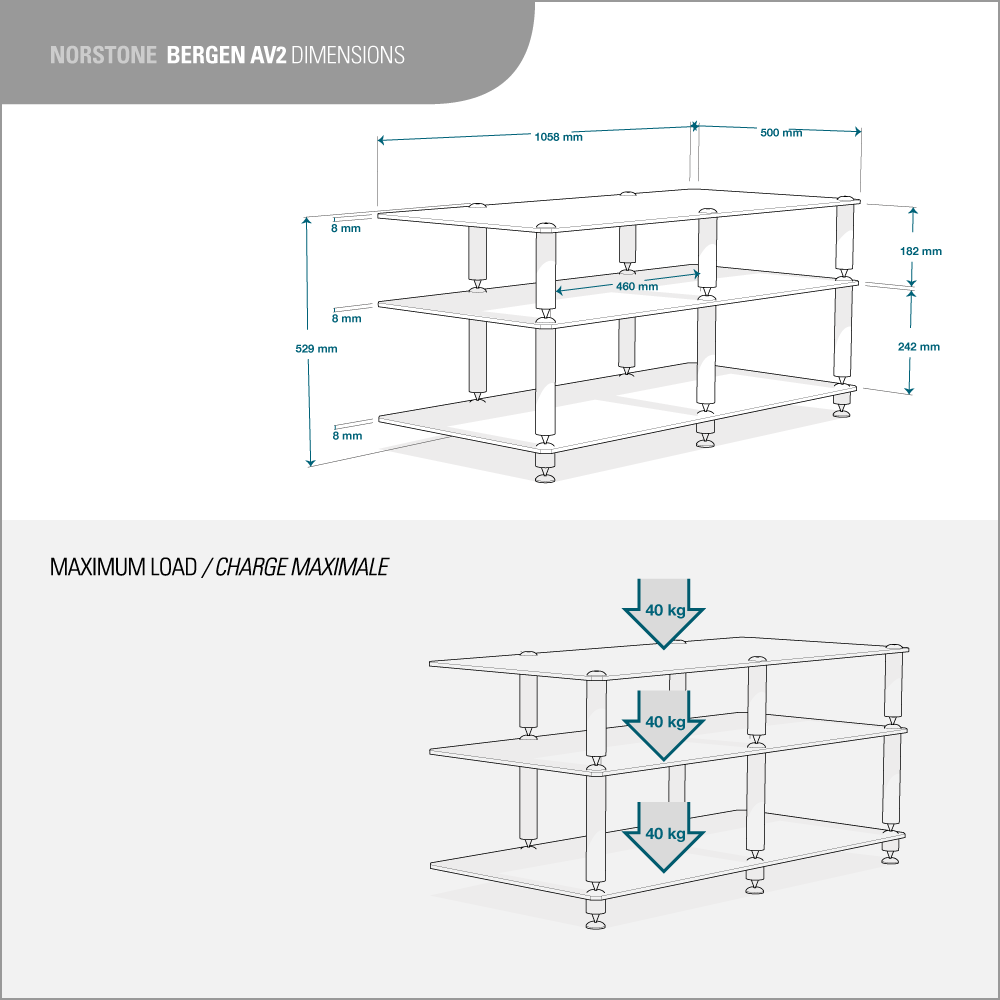 NORSTONE BERGEN AV2 DIMENSIONS

1058 mm

500 mm

8 mm

182 mm

460 mm

8 mm

529 mm

242 mm

8 mm

MAXIMUM LOAD / CHARGE MAXIMALE

40 kg

40 kg

40 kg